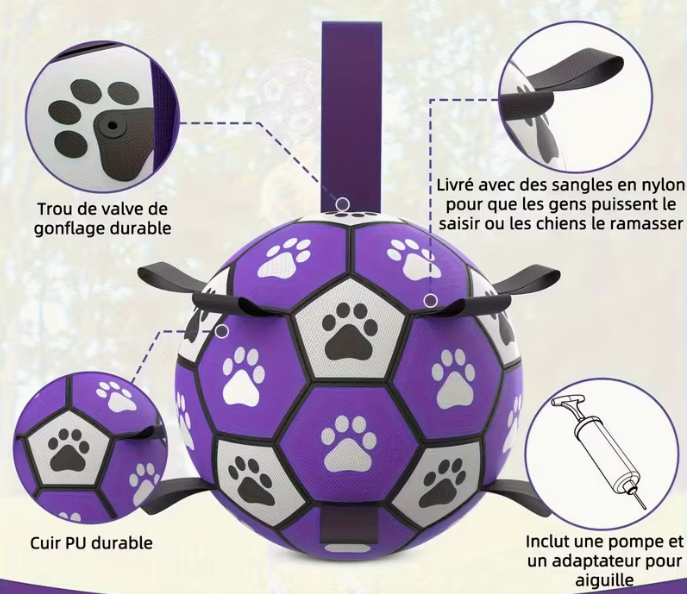 Trou de valve de gonflage durable

Livré avec des sangles en nylon pour que les gens puissent le saisir ou les chiens le ramasser

Cuir PU durable

Inclut une pompe et un adaptateur pour aiguille